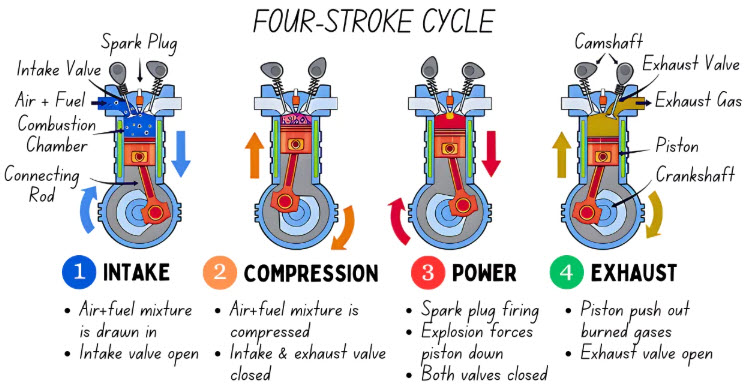 FOUR-STROKE CYCLE

Spark Plug
Intake Valve
Air + Fuel
Combustion Chamber
Connecting Rod

Camshaft
Exhaust Valve
Exhaust Gas
Piston
Crankshaft

1 INTAKE
• Air+fuel mixture is drawn in
• Intake valve open

2 COMPRESSION
• Air+fuel mixture is compressed
• Intake & exhaust valve closed

3 POWER
• Spark plug firing
• Explosion forces piston down
• Both valves closed

4 EXHAUST
• Piston push out burned gases
• Exhaust valve open